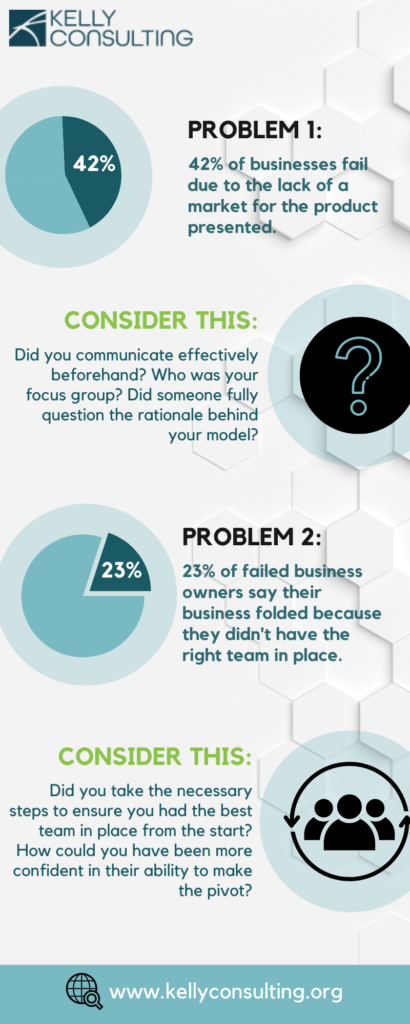 KELLY CONSULTING

42%

PROBLEM 1:

42% of businesses fail due to the lack of a market for the product presented.

CONSIDER THIS:

Did you communicate effectively beforehand? Who was your focus group? Did someone fully question the rationale behind your model?

?

23%

PROBLEM 2:

23% of failed business owners say their business folded because they didn't have the right team in place.

CONSIDER THIS:

Did you take the necessary steps to ensure you had the best team in place from the start? How could you have been more confident in their ability to make the pivot?

www.kellyconsulting.org